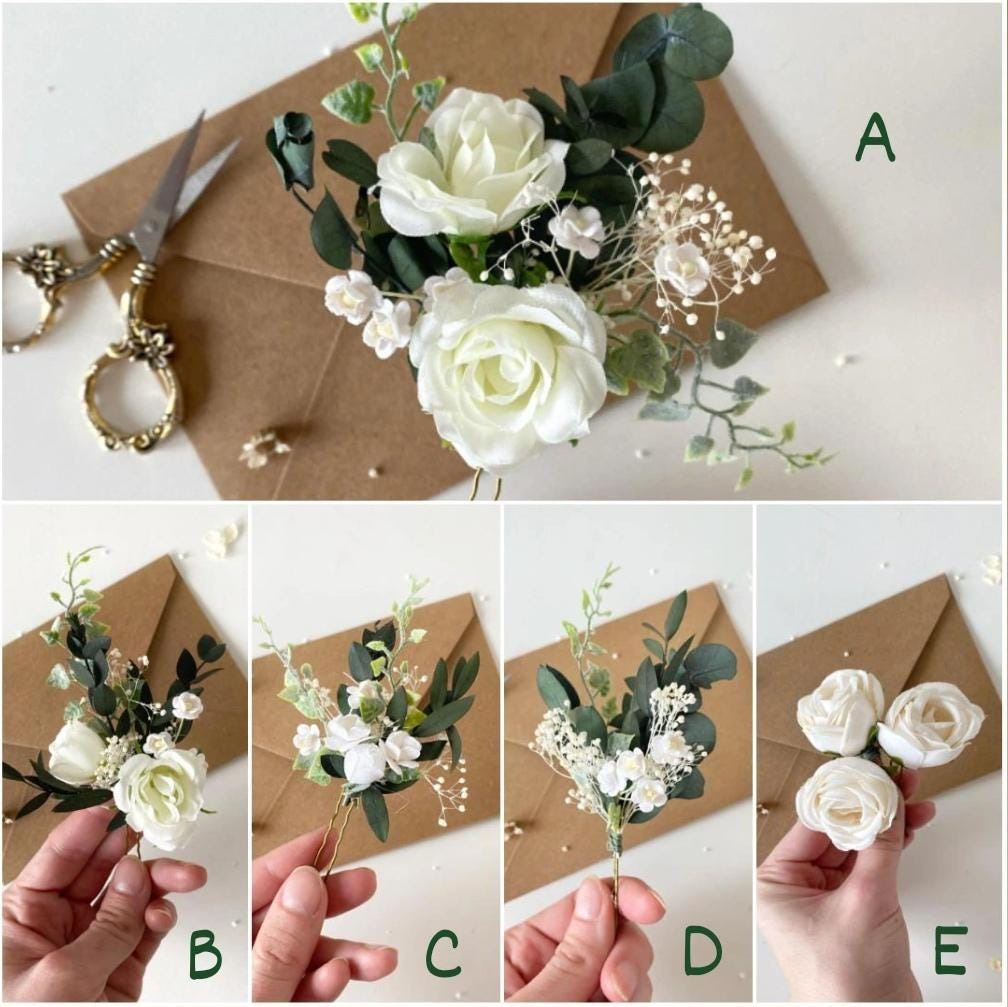 A

B

C

D

E